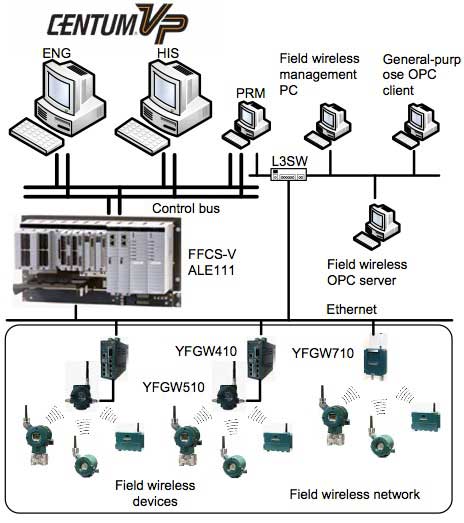 CENTUM VP

ENG

HIS

PRM

Field wireless management PC

General-purp ose OPC client

L3SW

Control bus

FFCS-V
ALE111

Field wireless OPC server

Ethernet

YFGW410

YFGW710

YFGW510

Field wireless devices

Field wireless network